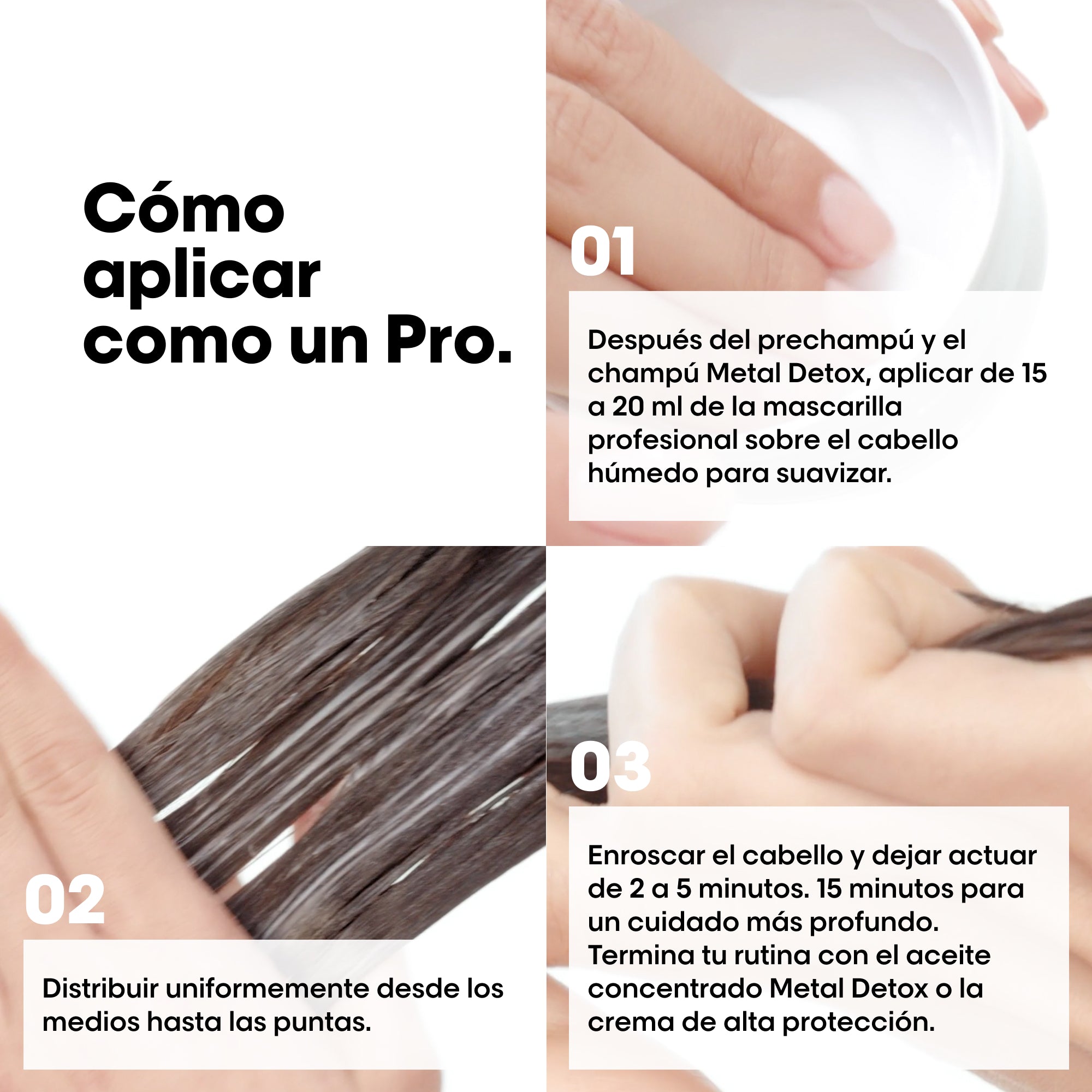 Cómo aplicar como un Pro.

01

Después del prechampú y el champú Metal Detox, aplicar de 15 a 20 ml de la mascarilla profesional sobre el cabello húmedo para suavizar.

02

Distribuir uniformemente desde los medios hasta las puntas.

03

Enroscar el cabello y dejar actuar de 2 a 5 minutos. 15 minutos para un cuidado más profundo. Termina tu rutina con el aceite concentrado Metal Detox o la crema de alta protección.